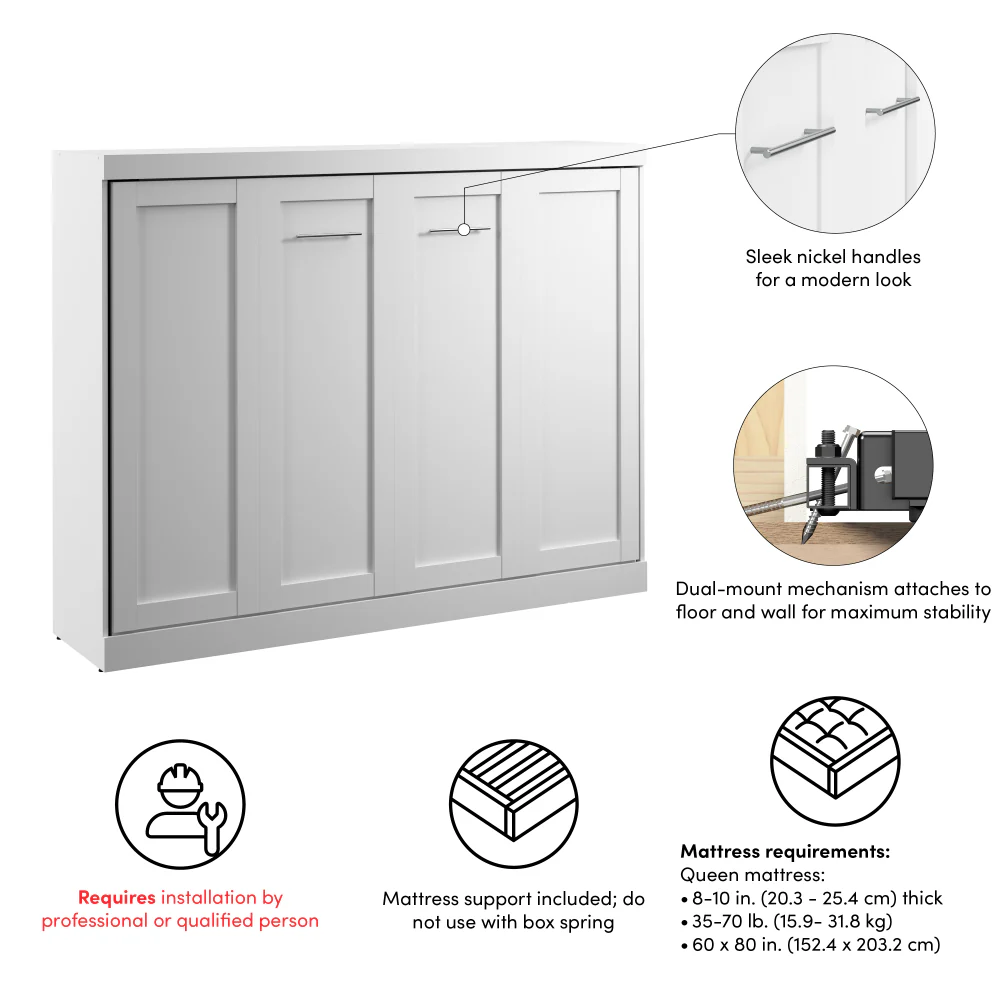 Sleek nickel handles for a modern look

Dual-mount mechanism attaches to floor and wall for maximum stability

Requires installation by professional or qualified person

Mattress support included; do not use with box spring

Mattress requirements:
Queen mattress:
• 8-10 in. (20.3 - 25.4 cm) thick
• 35-70 lb. (15.9- 31.8 kg)
• 60 x 80 in. (152.4 x 203.2 cm)