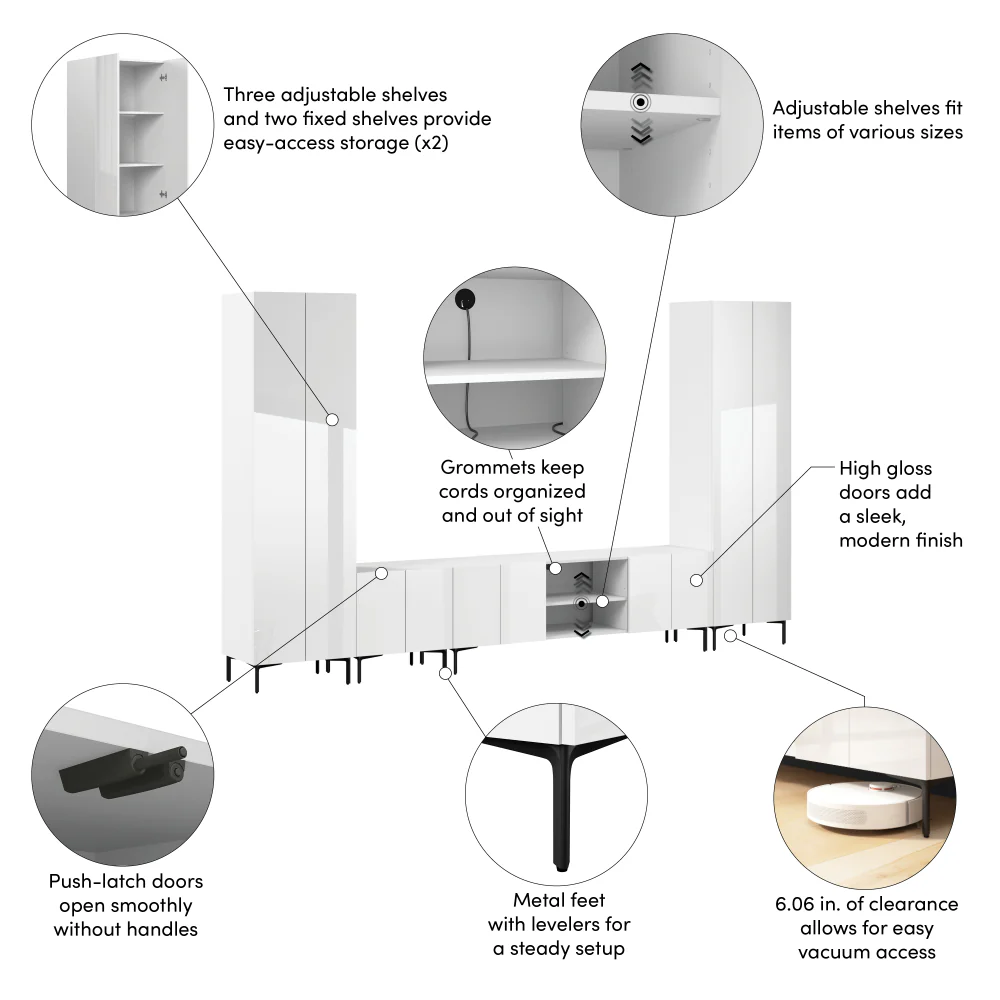 Three adjustable shelves and two fixed shelves provide easy-access storage (x2)

Adjustable shelves fit items of various sizes

Grommets keep cords organized and out of sight

High gloss doors add a sleek, modern finish

Push-latch doors open smoothly without handles

Metal feet with levelers for a steady setup

6.06 in. of clearance allows for easy vacuum access