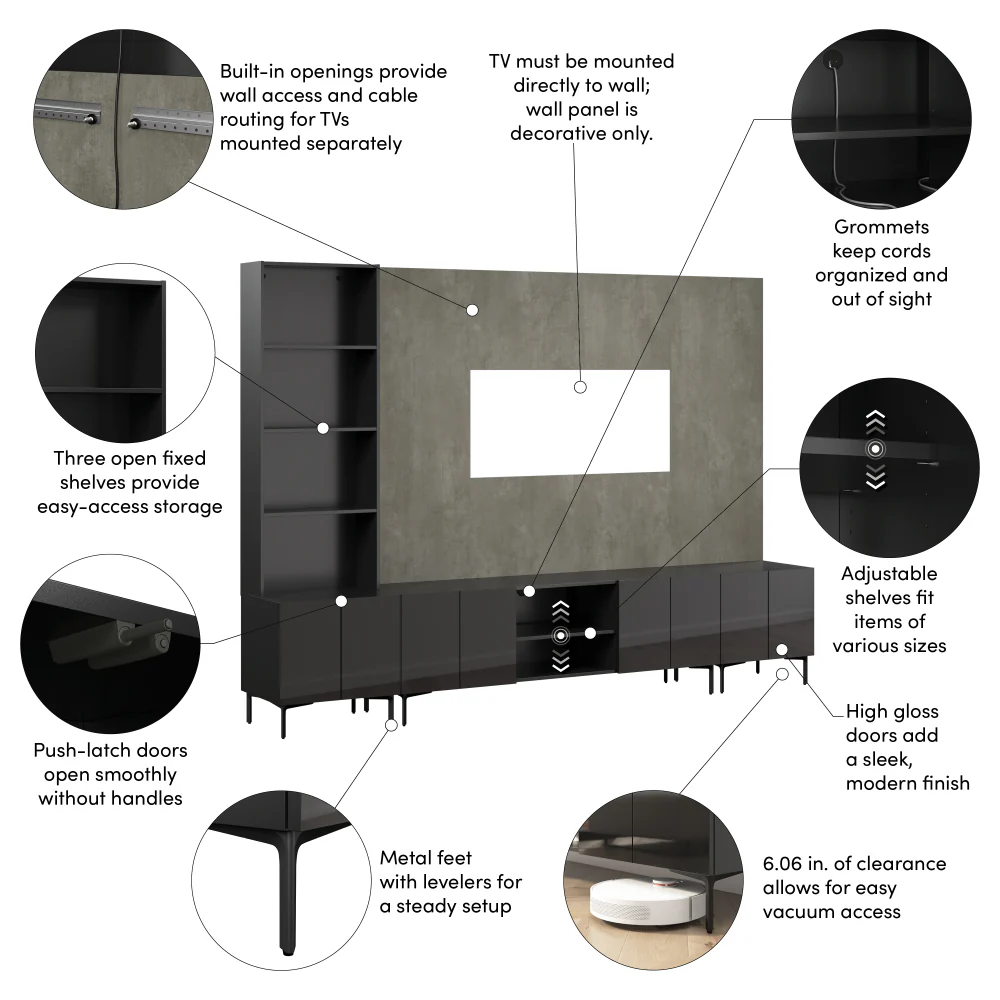 Built-in openings provide wall access and cable routing for TVs mounted separately

TV must be mounted directly to wall; wall panel is decorative only.

Grommets keep cords organized and out of sight

Three open fixed shelves provide easy-access storage

Adjustable shelves fit items of various sizes

Push-latch doors open smoothly without handles

High gloss doors add a sleek, modern finish

Metal feet with levelers for a steady setup

6.06 in. of clearance allows for easy vacuum access