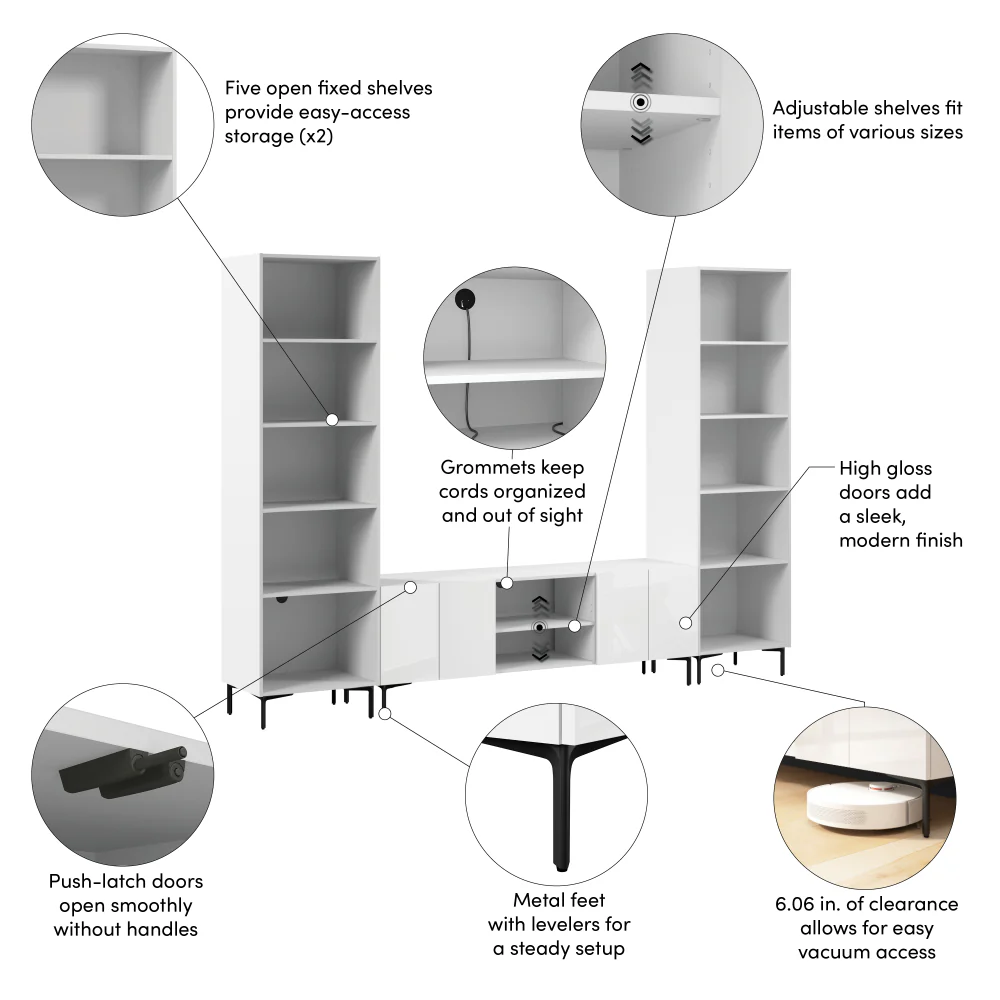 Five open fixed shelves provide easy-access storage (x2)

Adjustable shelves fit items of various sizes

Grommets keep cords organized and out of sight

High gloss doors add a sleek, modern finish

Push-latch doors open smoothly without handles

Metal feet with levelers for a steady setup

6.06 in. of clearance allows for easy vacuum access