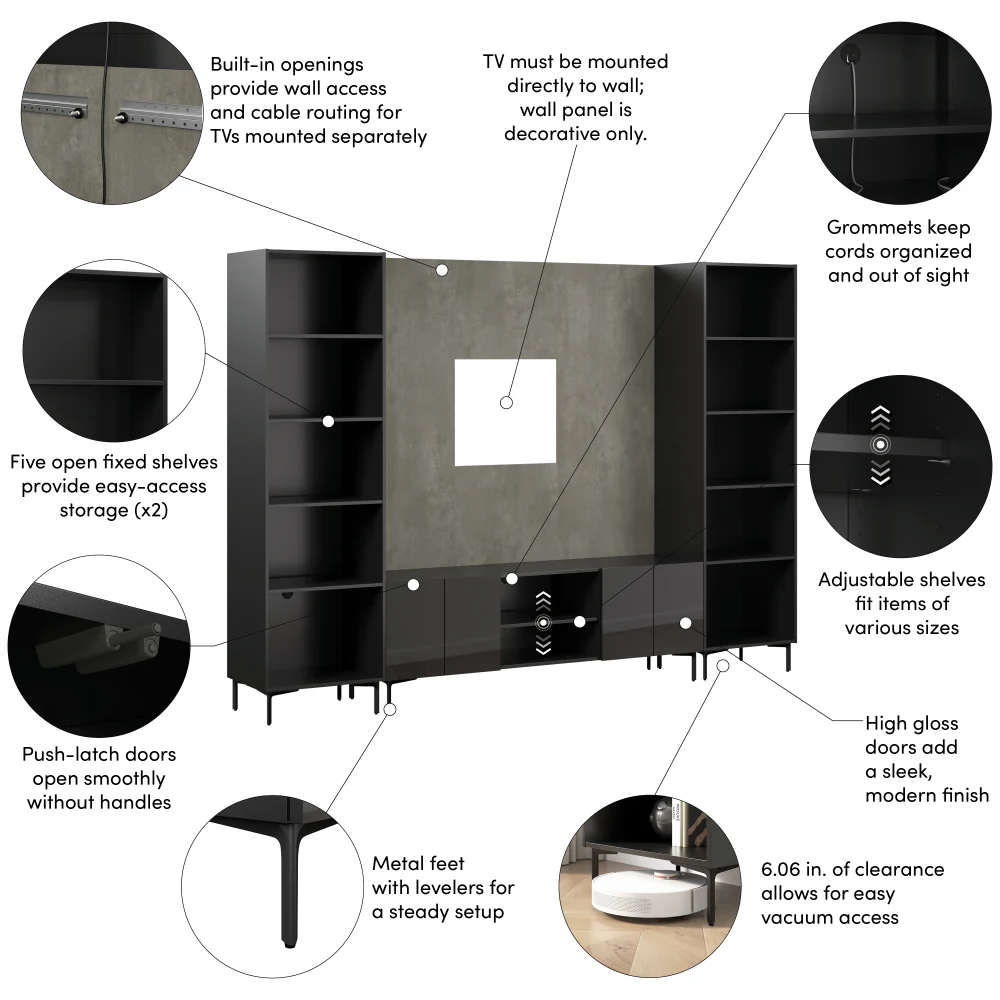 Built-in openings provide wall access and cable routing for TVs mounted separately

TV must be mounted directly to wall; wall panel is decorative only.

Grommets keep cords organized and out of sight

Five open fixed shelves provide easy-access storage (x2)

Adjustable shelves fit items of various sizes

Push-latch doors open smoothly without handles

High gloss doors add a sleek, modern finish

Metal feet with levelers for a steady setup

6.06 in. of clearance allows for easy vacuum access